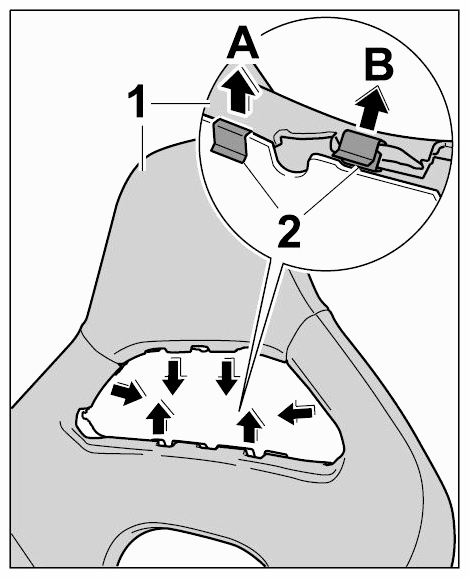 A
B
1
2