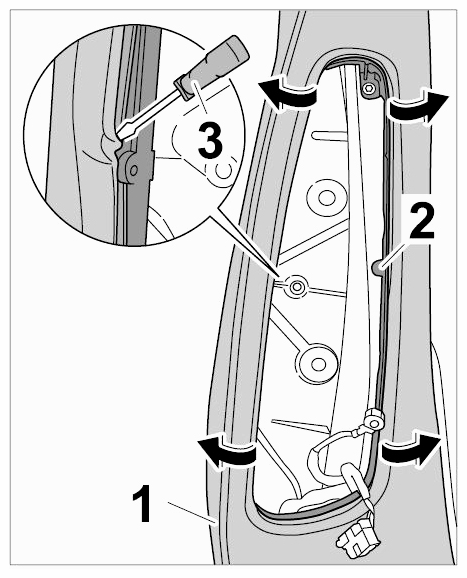 3
2
1