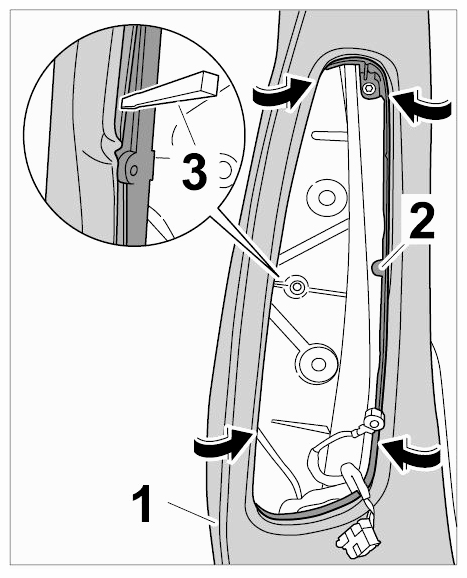 3
2
1