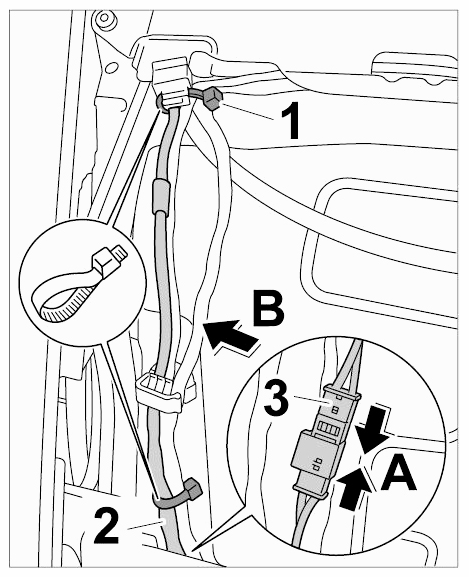 1
B
3
A
2