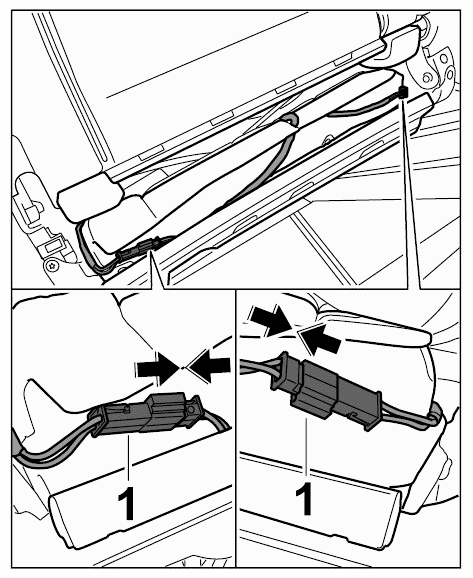 1

1