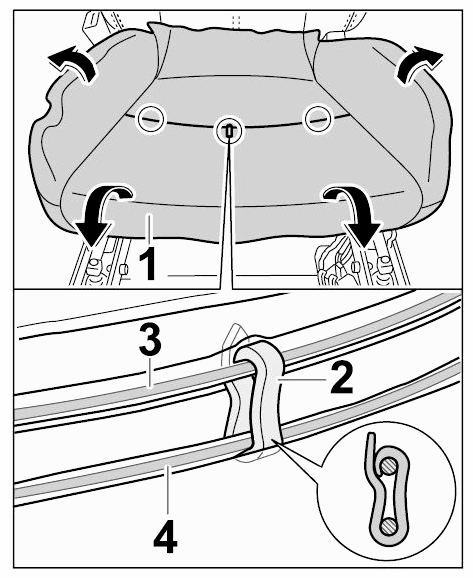 1
3
2
4