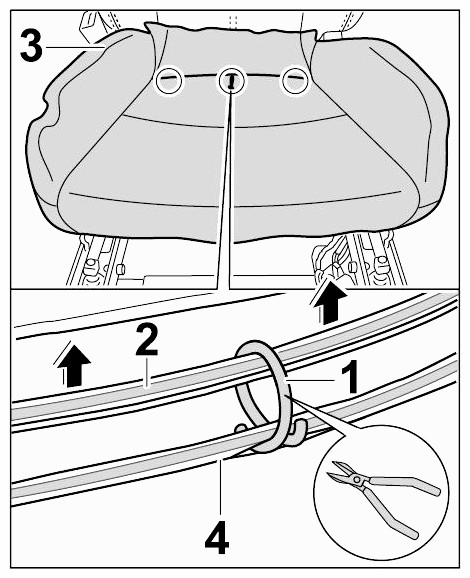 3
2
1
4