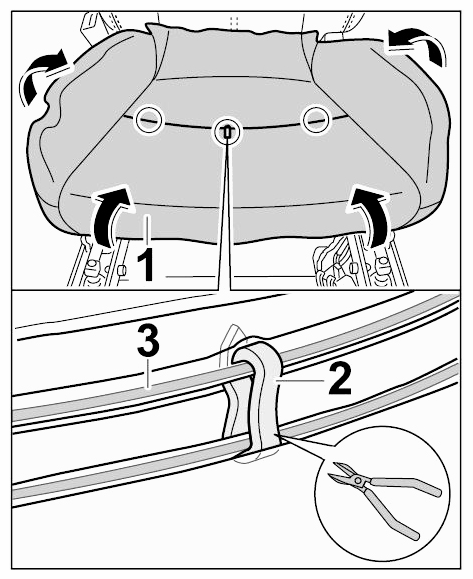 1
3
2