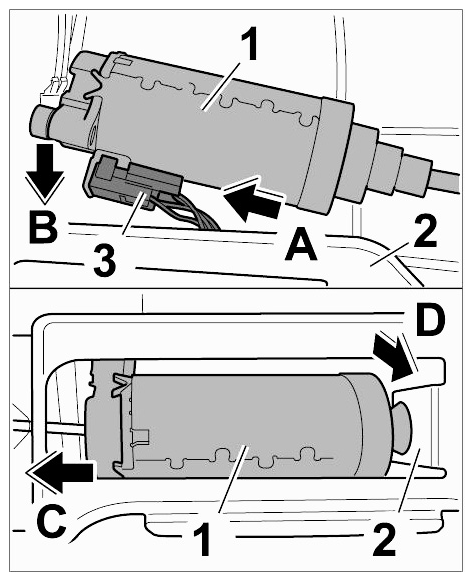 1
B
3
A
2
D
C
1
2