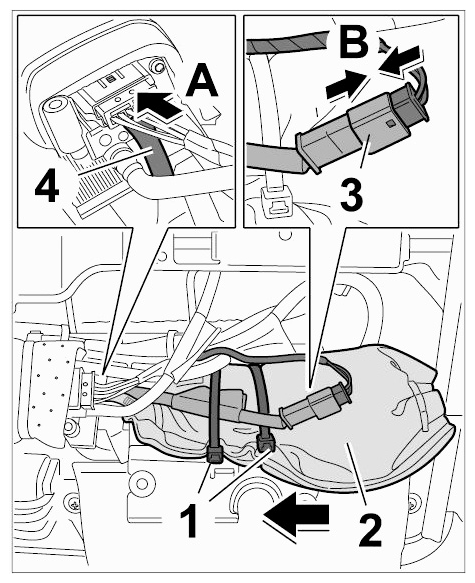 A
4
B
3
1
2