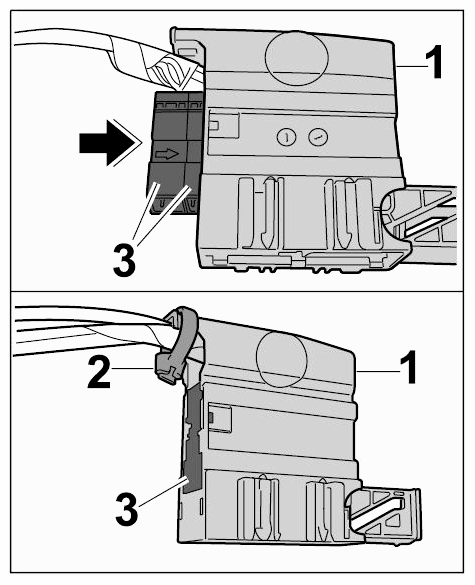 1
3
2
1
3