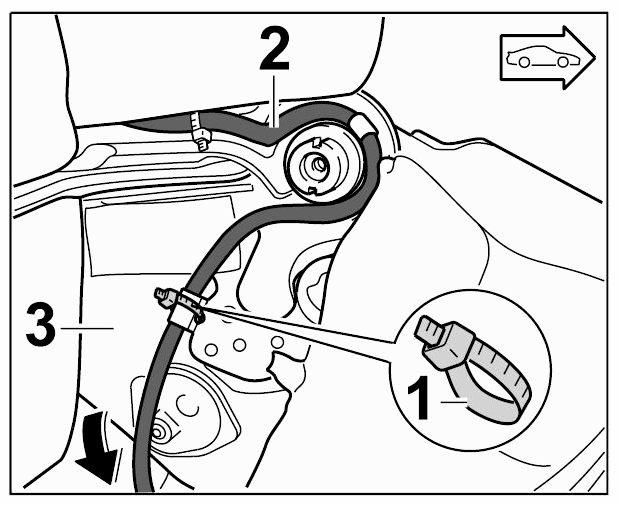 2
3
1