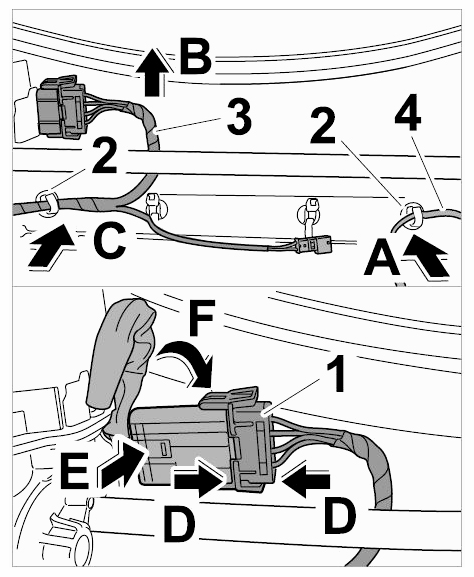 B
3
2
2
4
C
A
F
1
E
D
D