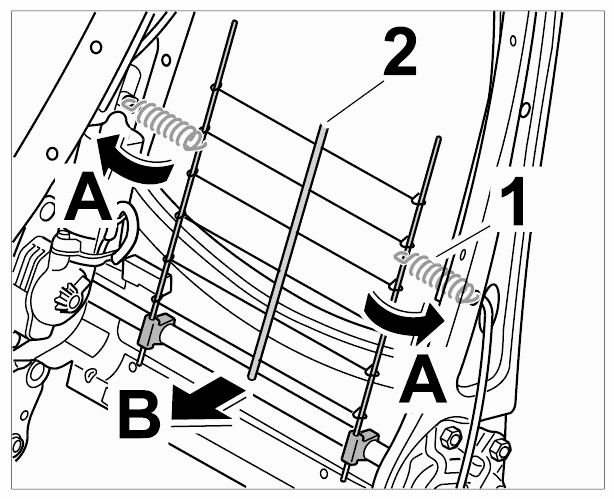 2
A
1
A
B