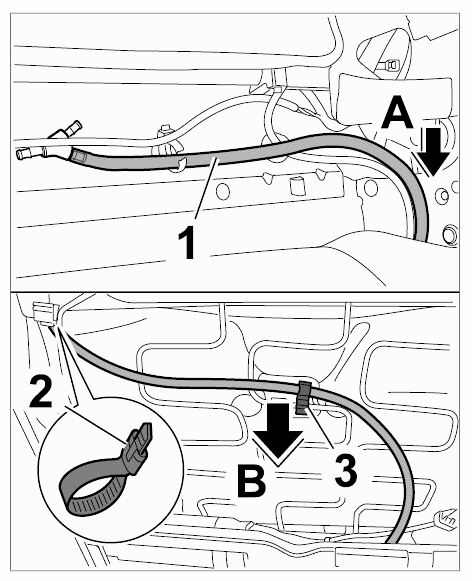 A
1
2
B
3