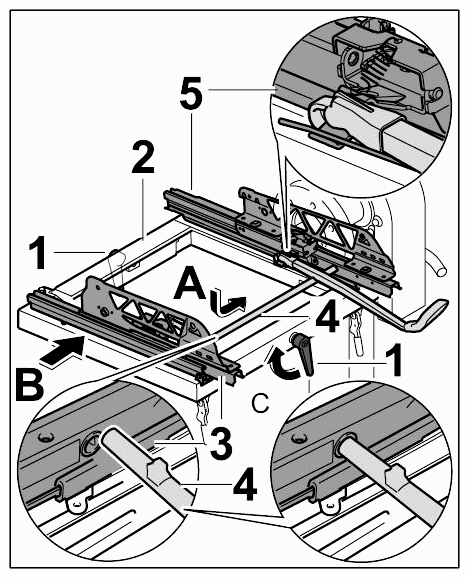 5
2
1
A
4
B
1
C
3
4