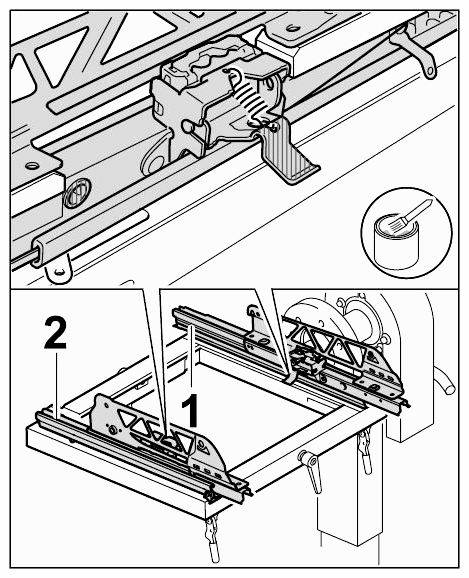 2
1