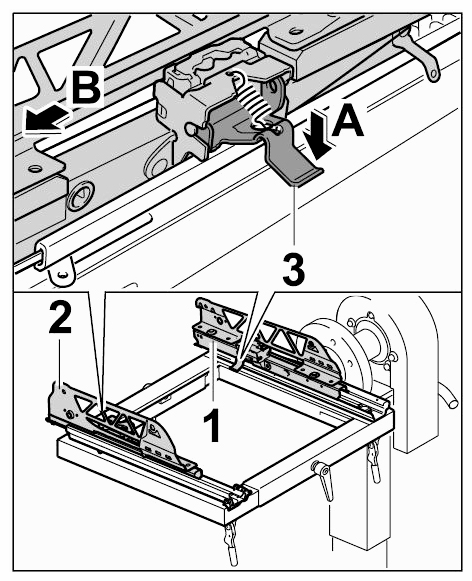 B
A
3
2
1