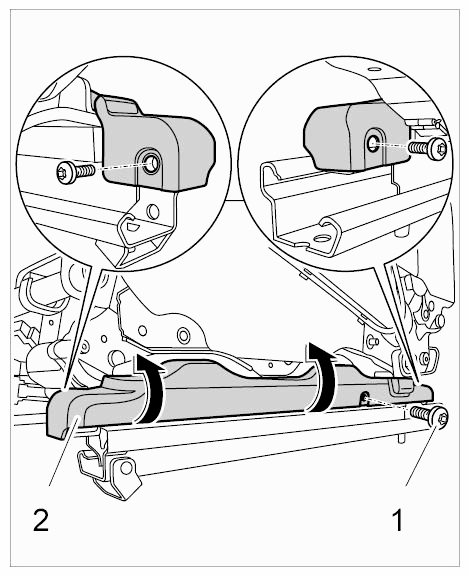 2

1