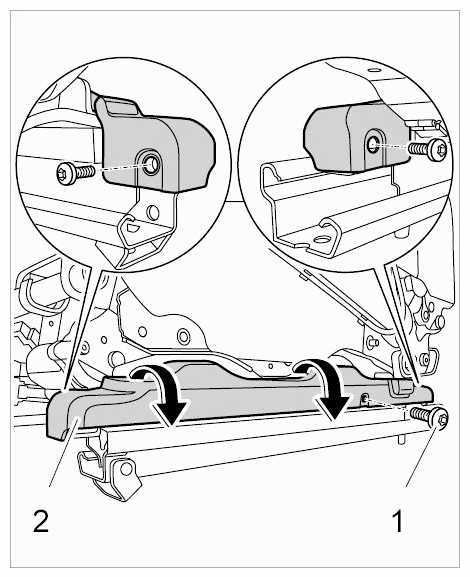 2

1