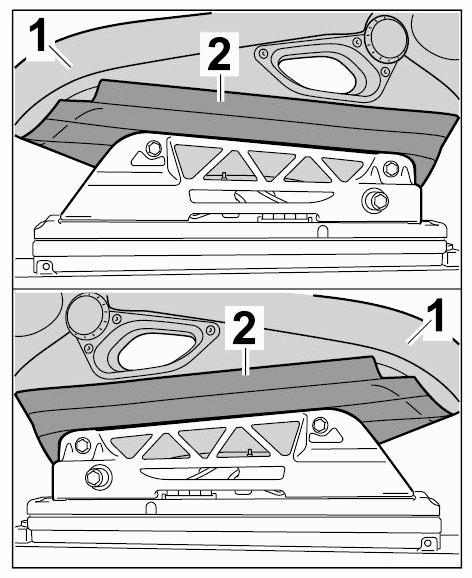 1
2
2
1