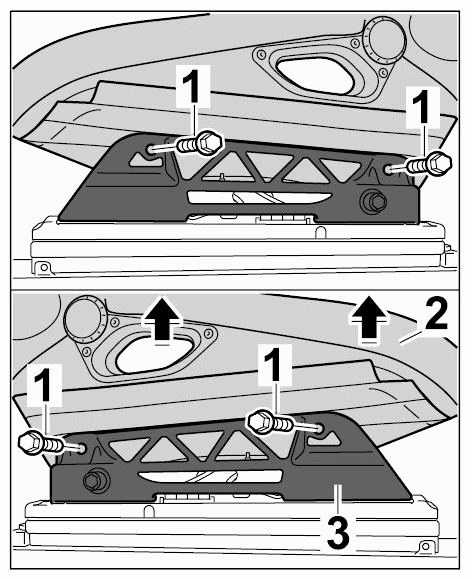 1
1
2
1
1
3