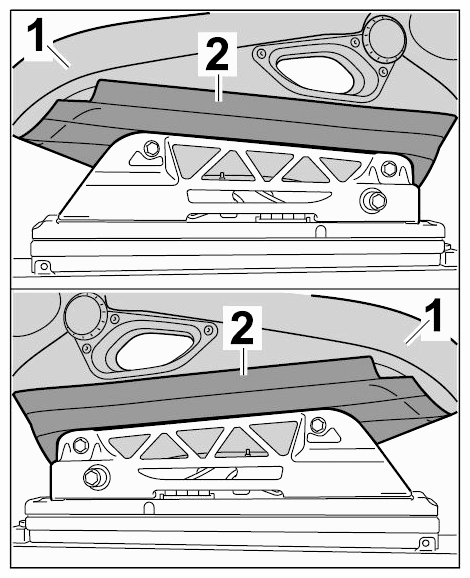 1
2
2
1