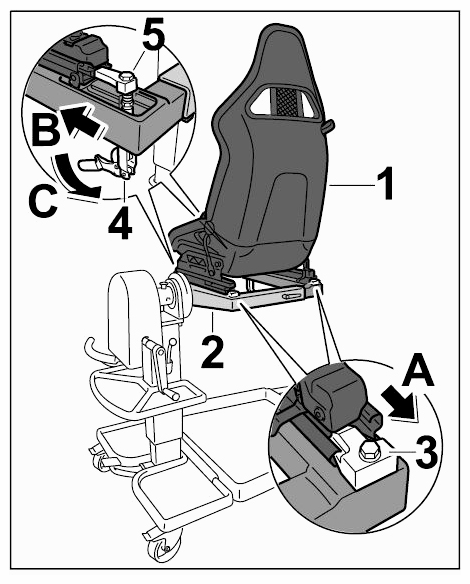 5
B
C
4
1
2
A
3