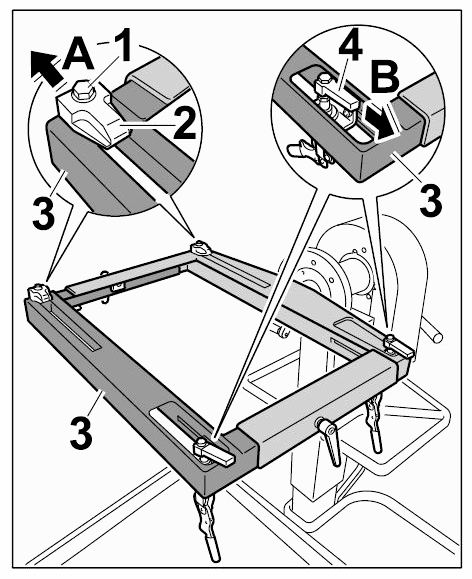 A
1
2
3
4
B
3
3