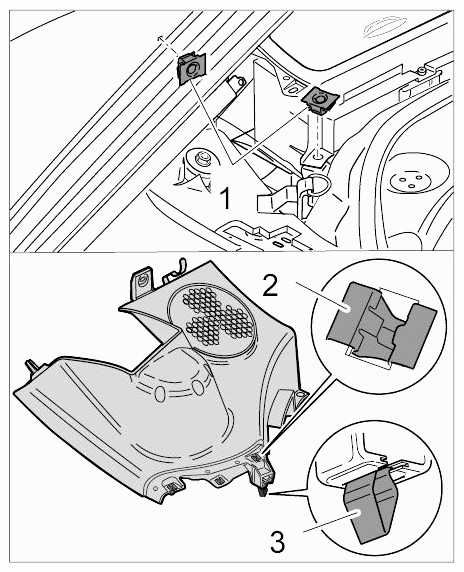 1

2

3