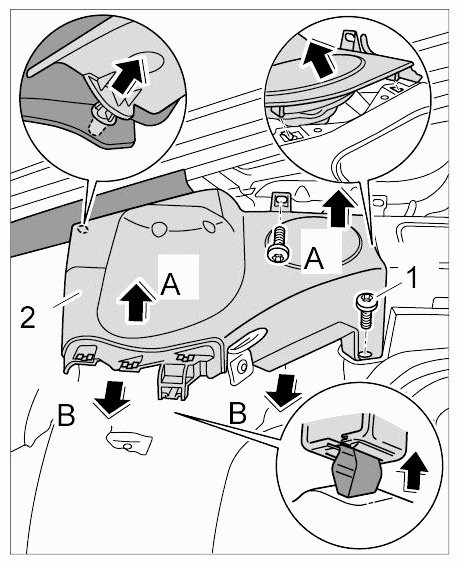 A
A
1
2
B
B