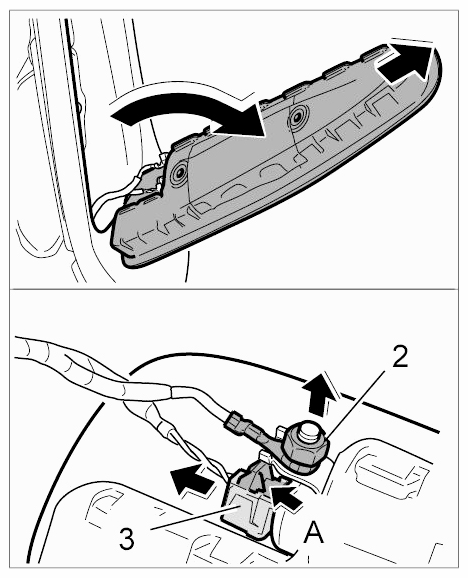 2
3
A