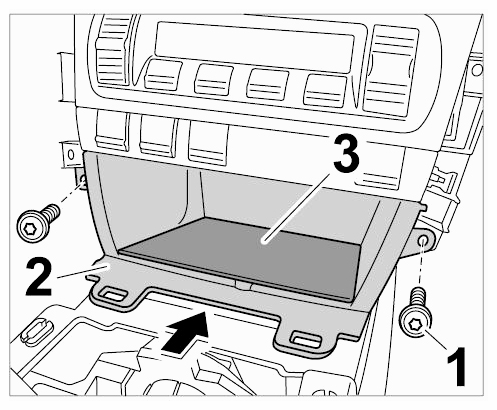 3
2
1