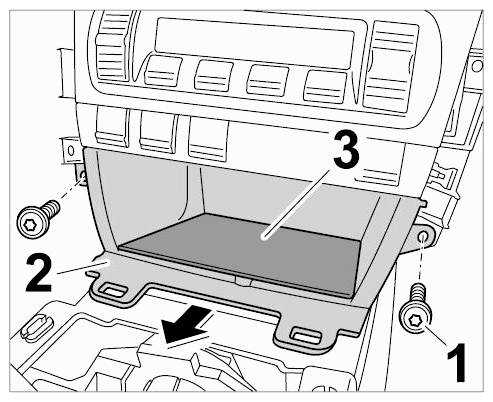 3
2
1