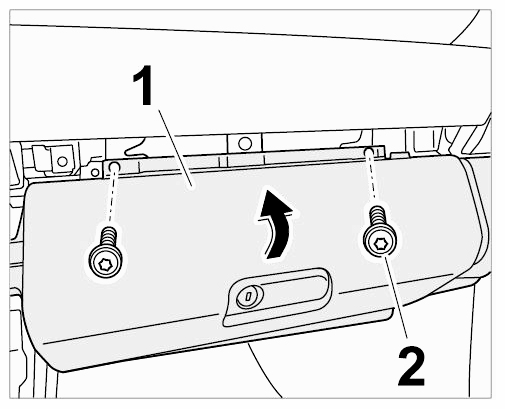 1

2