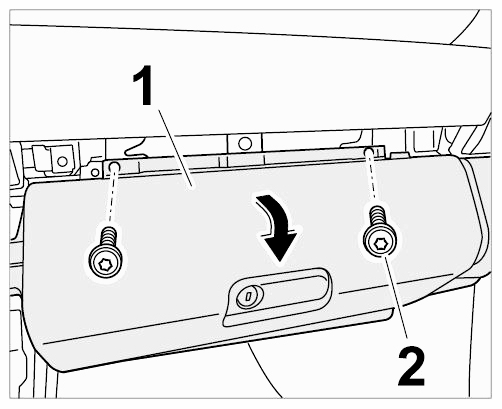 1

2