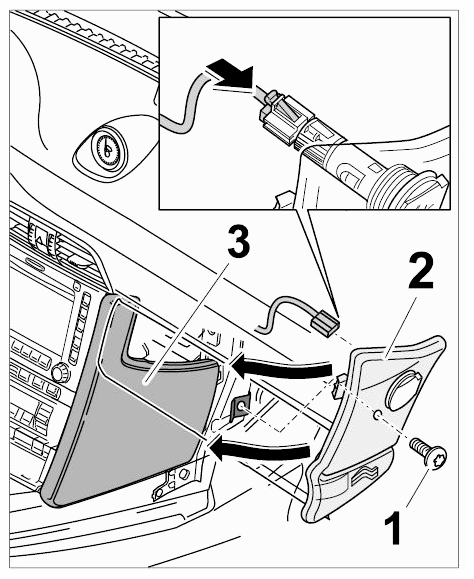 3
2
1