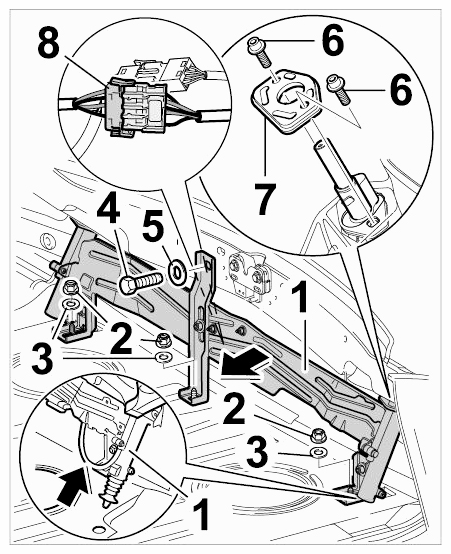 8
6
6
7
4
5
1
2
3
2
3
1