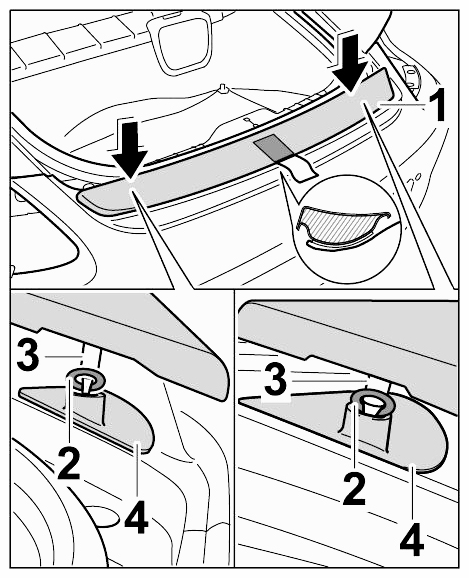 1
3
2
4
3
2
4