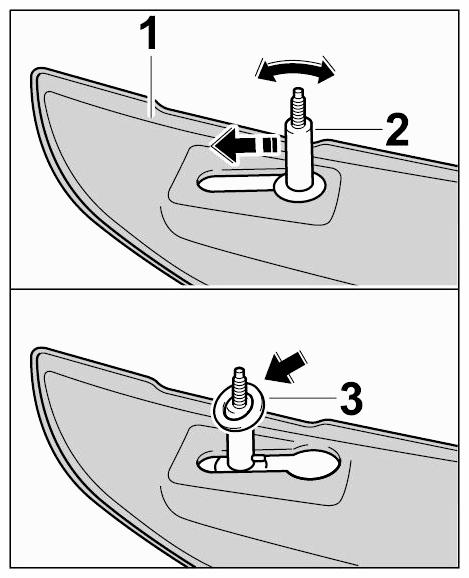 1
2
3