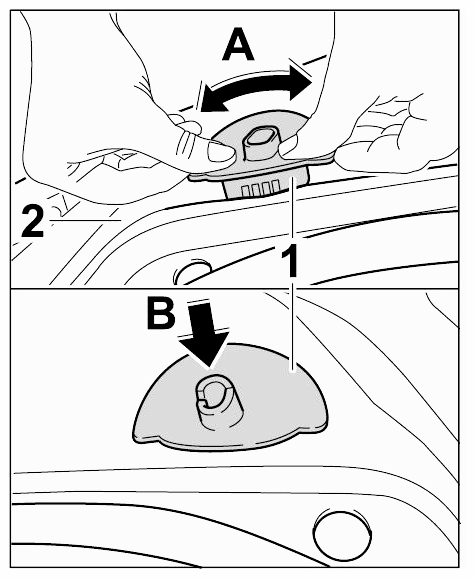 A
2
1
B