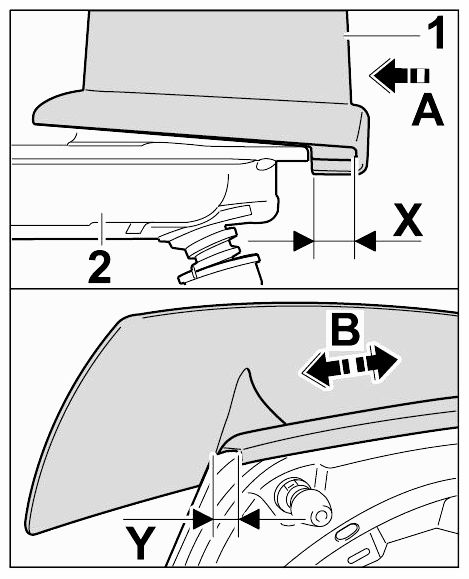 1
A
X
2
B
Y