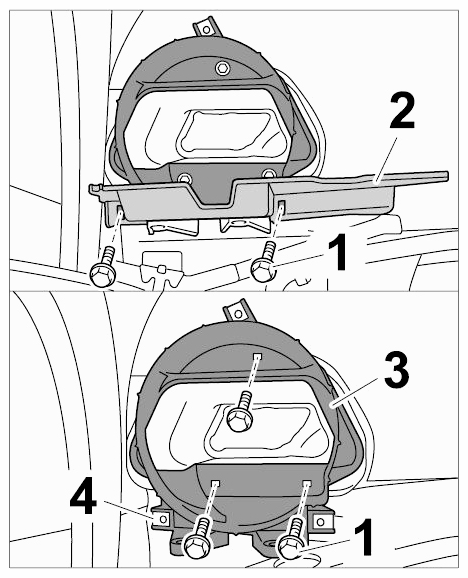 2
1
3
4
1