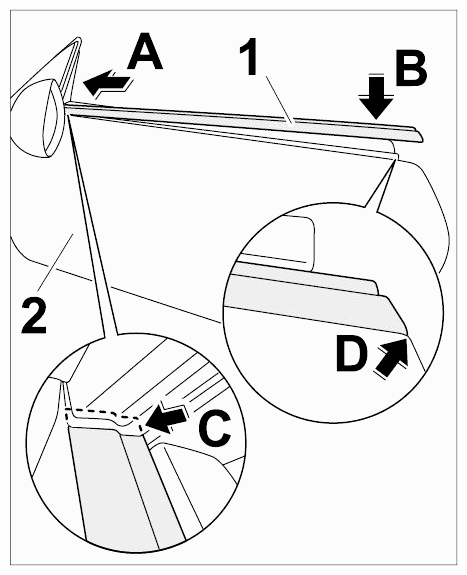 A
1
B
2
D
C