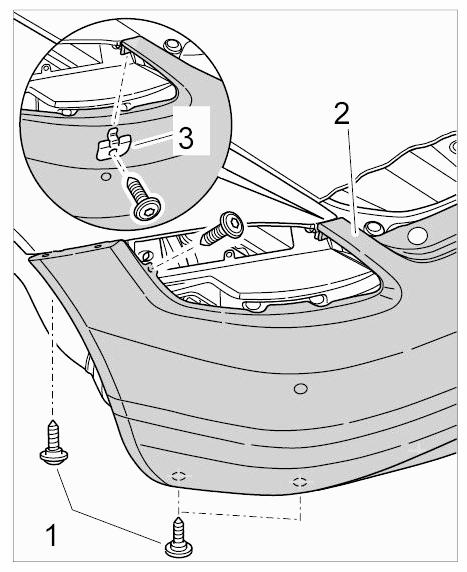 3
2
1