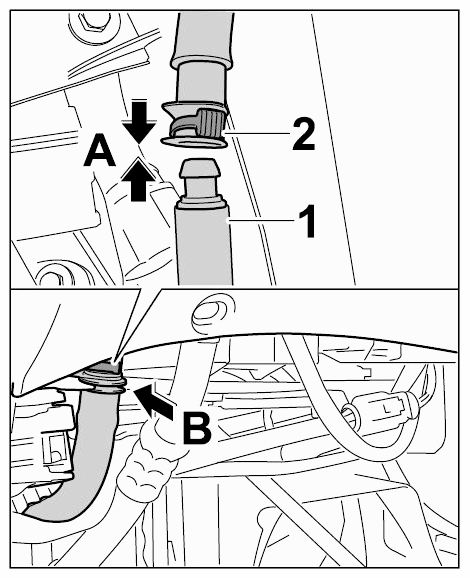 A
2
1
B