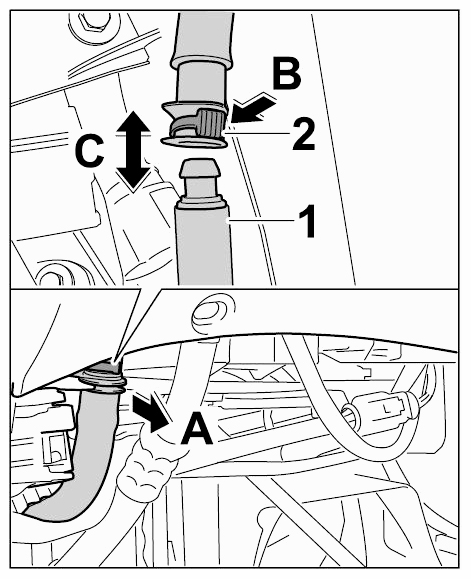 B
2
C
1
A