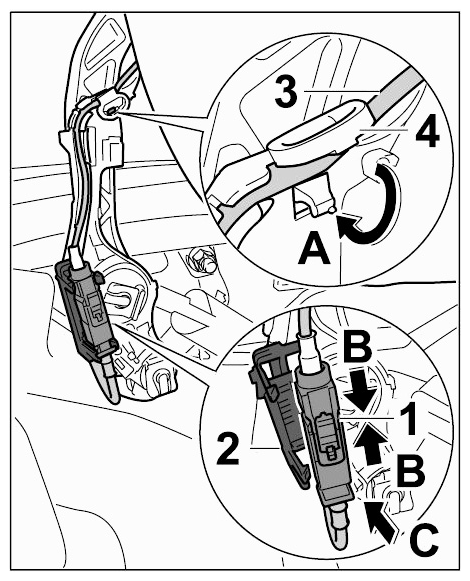 3
4
A
B
1
2
B
C