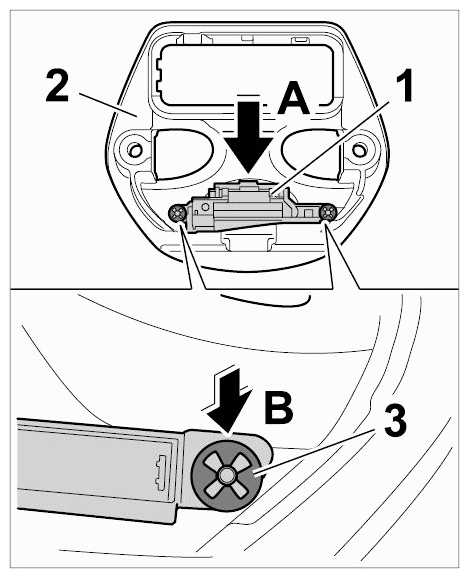 2
A
1
B
3