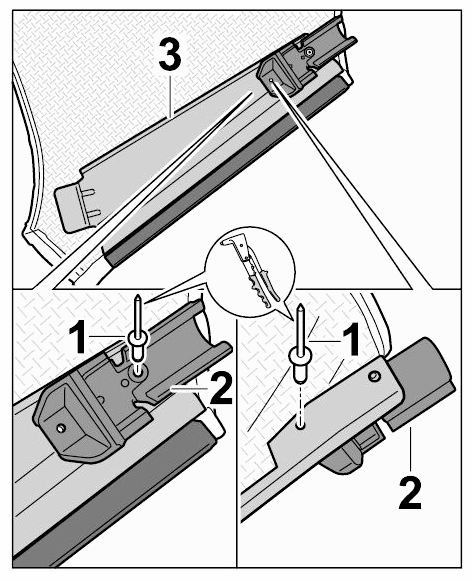 3

1

2

1

2