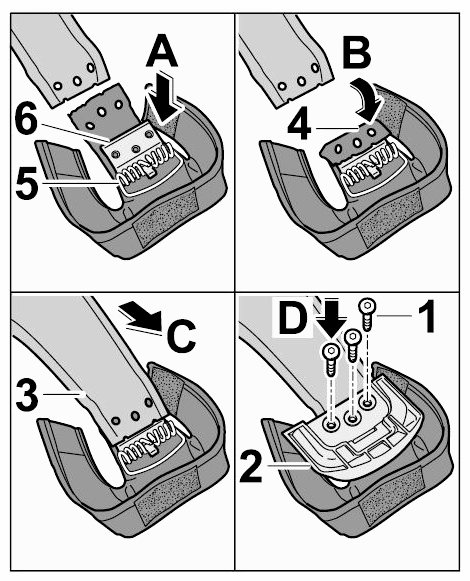 A
6
5

B
4

C
3

D
1
2