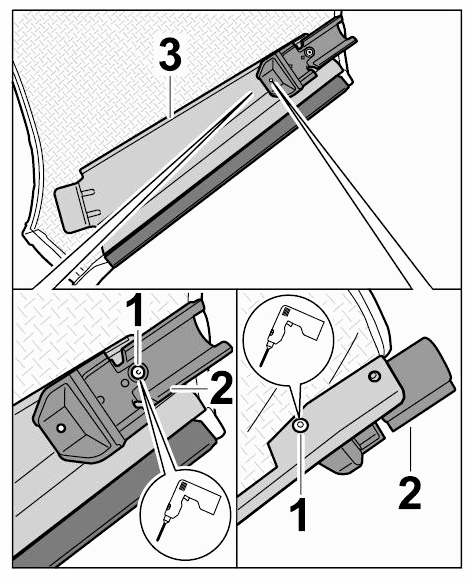 3

1
2

1
2