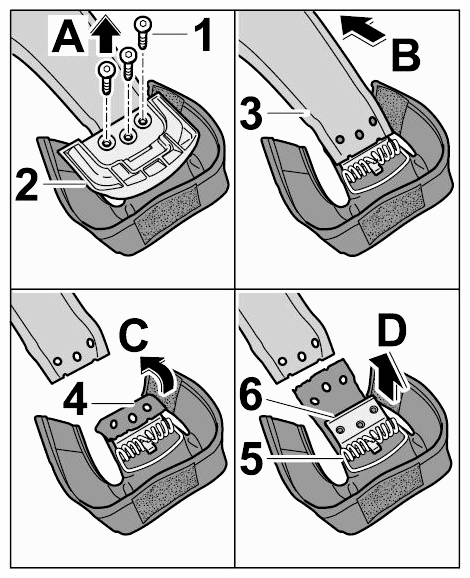 A
1
2
B
3
C
4
D
6
5