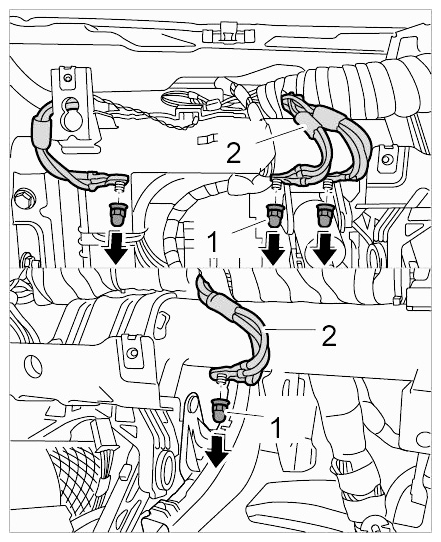 2
1
2
1